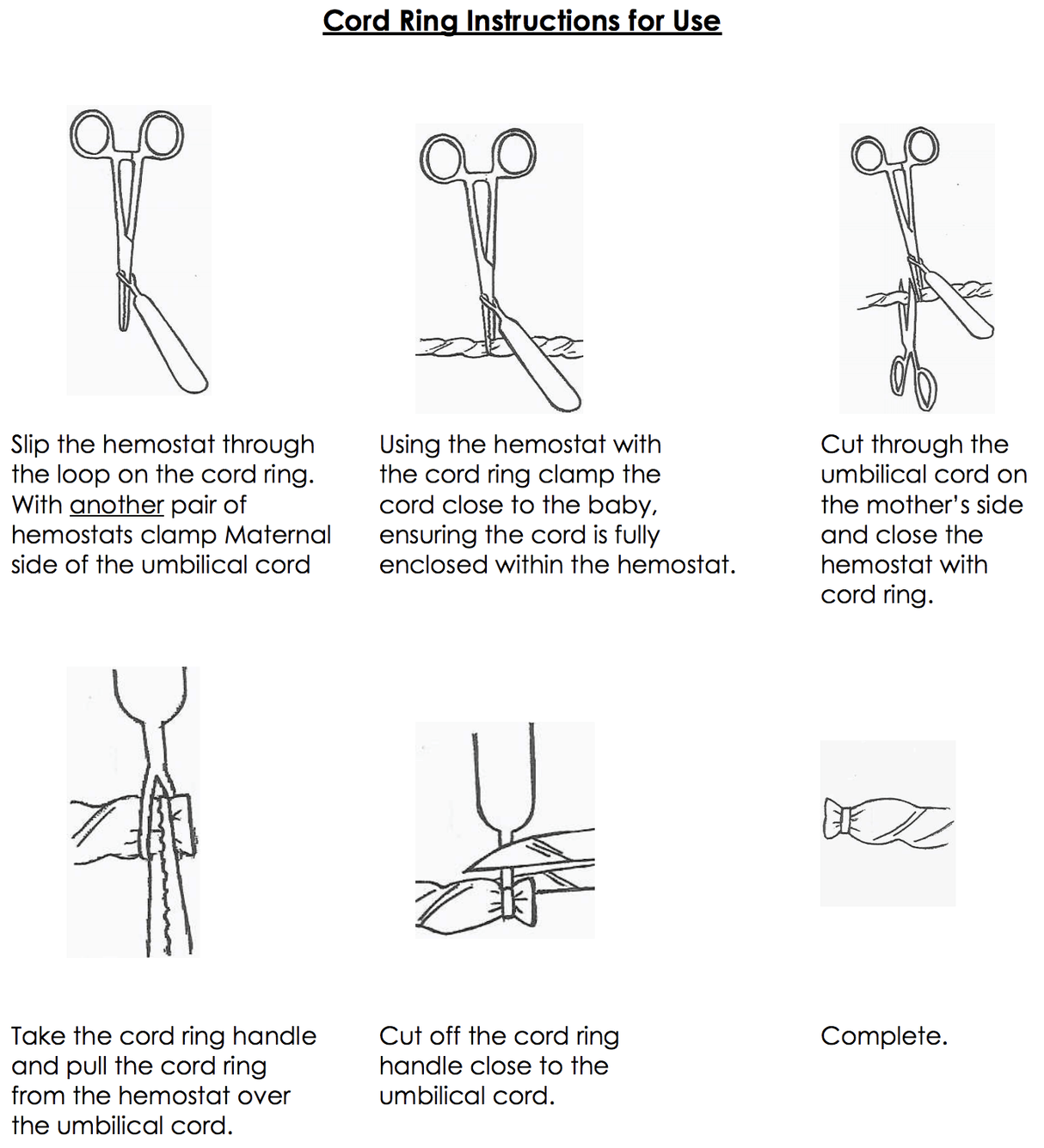 Cord Ring Instructions for Use

Slip the hemostat through the loop on the cord ring. With another pair of hemostats clamp Maternal side of the umbilical cord

Using the hemostat with the cord ring clamp the cord close to the baby, ensuring the cord is fully enclosed within the hemostat.

Cut through the umbilical cord on the mother's side and close the hemostat with cord ring.

Take the cord ring handle and pull the cord ring from the hemostat over the umbilical cord.

Cut off the cord ring handle close to the umbilical cord.

Complete.